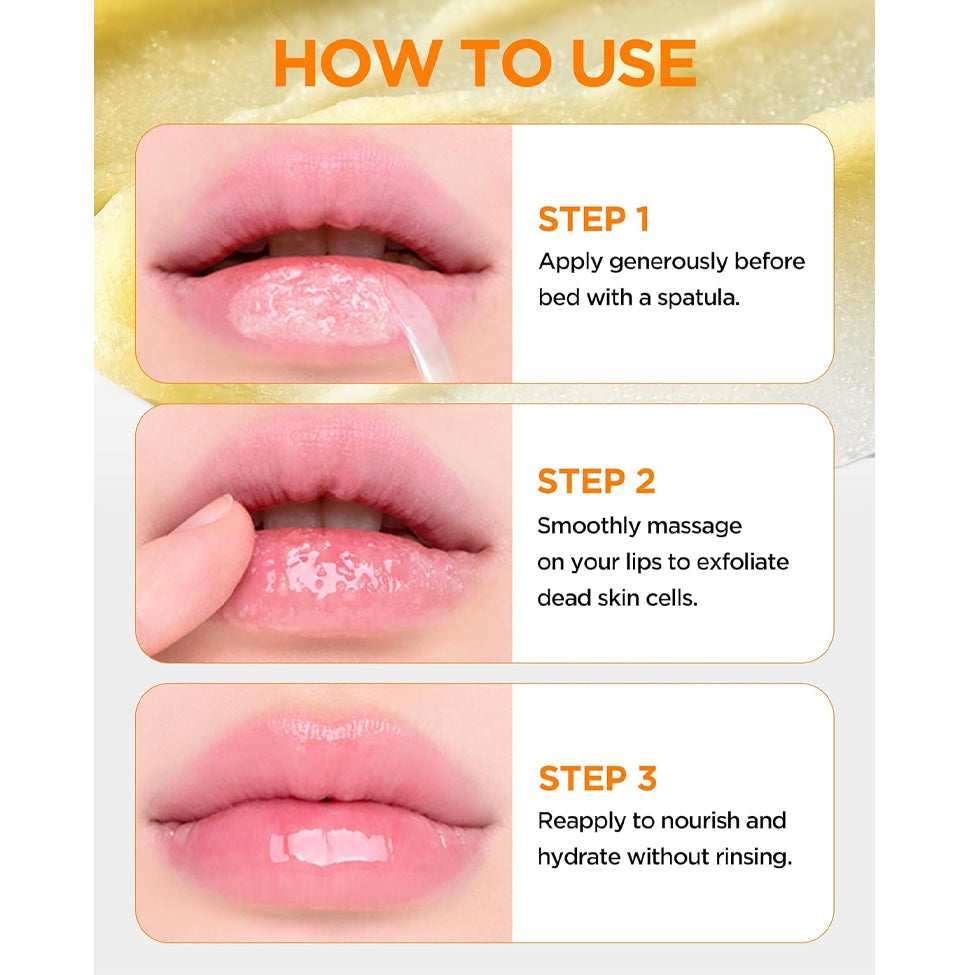 HOW TO USE

STEP 1
Apply generously before bed with a spatula.

STEP 2
Smoothly massage on your lips to exfoliate dead skin cells.

STEP 3
Reapply to nourish and hydrate without rinsing.